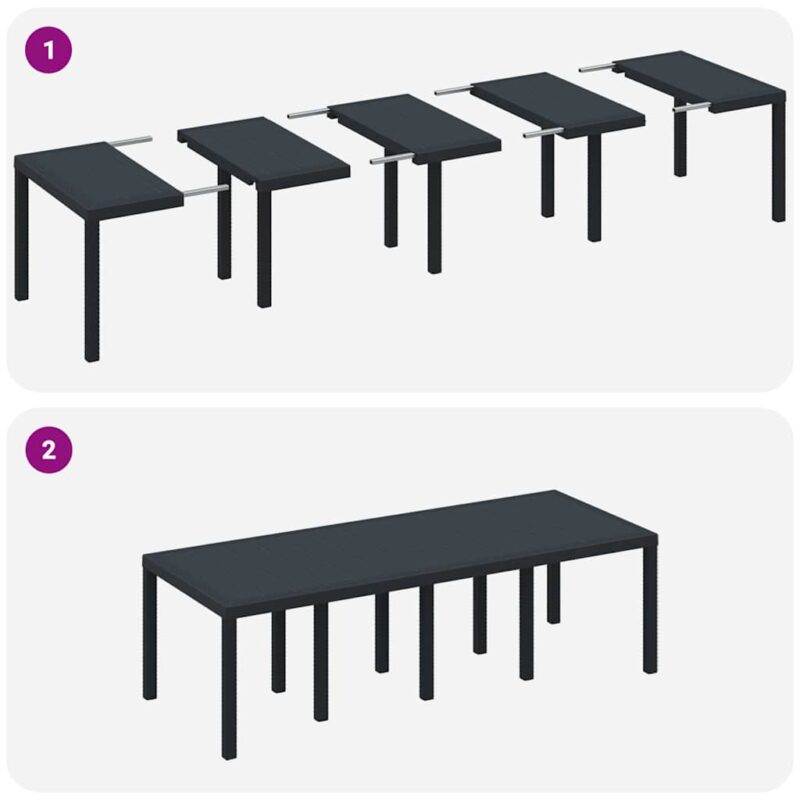 1

2